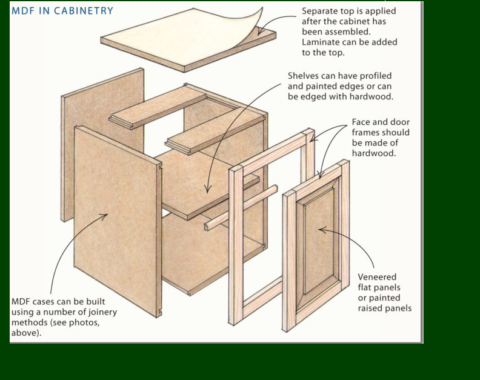 MDF IN CABINETRY

Separate top is applied after the cabinet has been assembled. Laminate can be added to the top.

Shelves can have profiled and painted edges or can be edged with hardwood.

Face and door frames should be made of hardwood.

Veneered flat panels or painted raised panels

MDF cases can be built using a number of joinery methods (see photos, above).