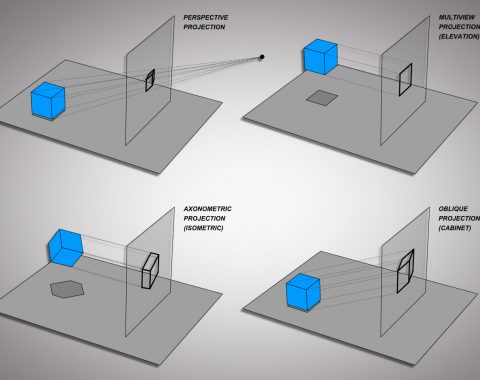 PERSPECTIVE PROJECTION

MULTIVIEW PROJECTION (ELEVATION)

AXONOMETRIC PROJECTION (ISOMETRIC)

OBLIQUE PROJECTION (CABINET)